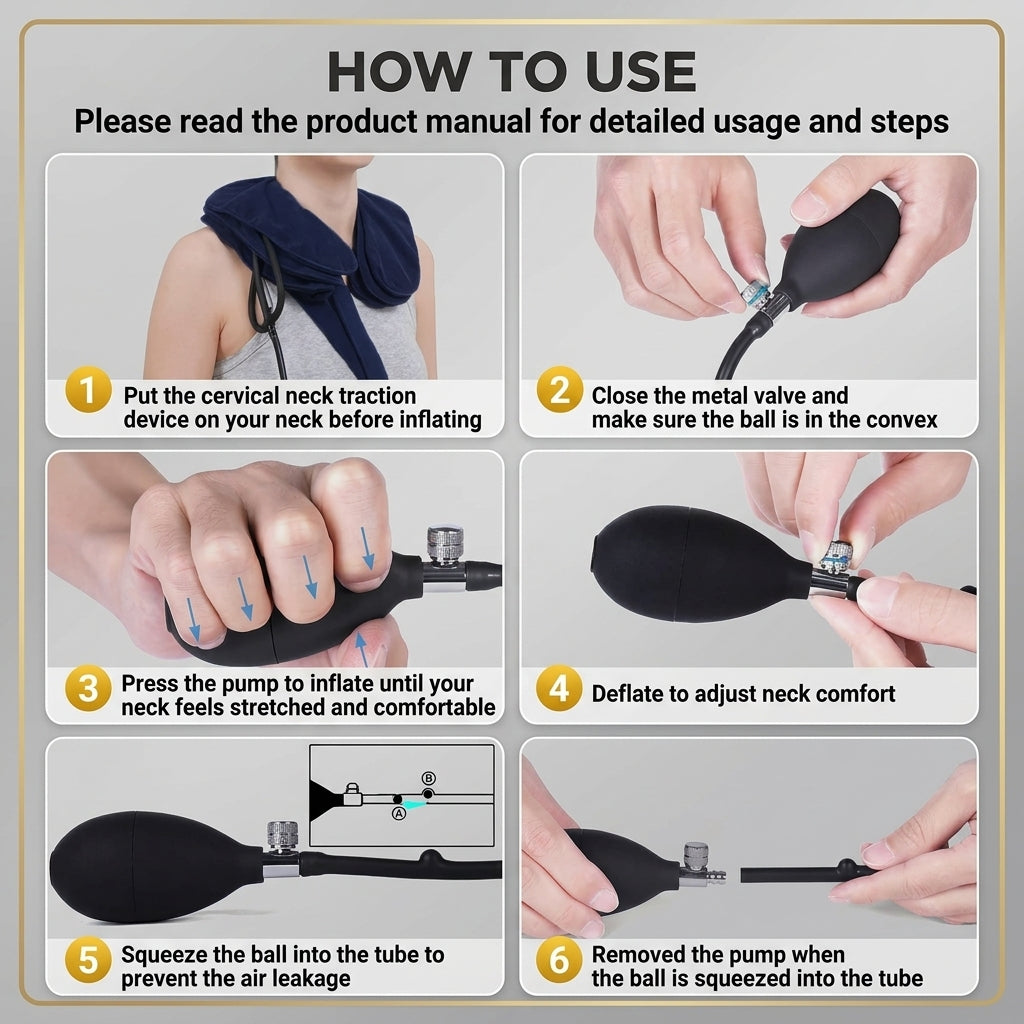 HOW TO USE

Please read the product manual for detailed usage and steps

1 Put the cervical neck traction device on your neck before inflating

2 Close the metal valve and make sure the ball is in the convex

3 Press the pump to inflate until your neck feels stretched and comfortable

4 Deflate to adjust neck comfort

B
A

5 Squeeze the ball into the tube to prevent the air leakage

6 Removed the pump when the ball is squeezed into the tube