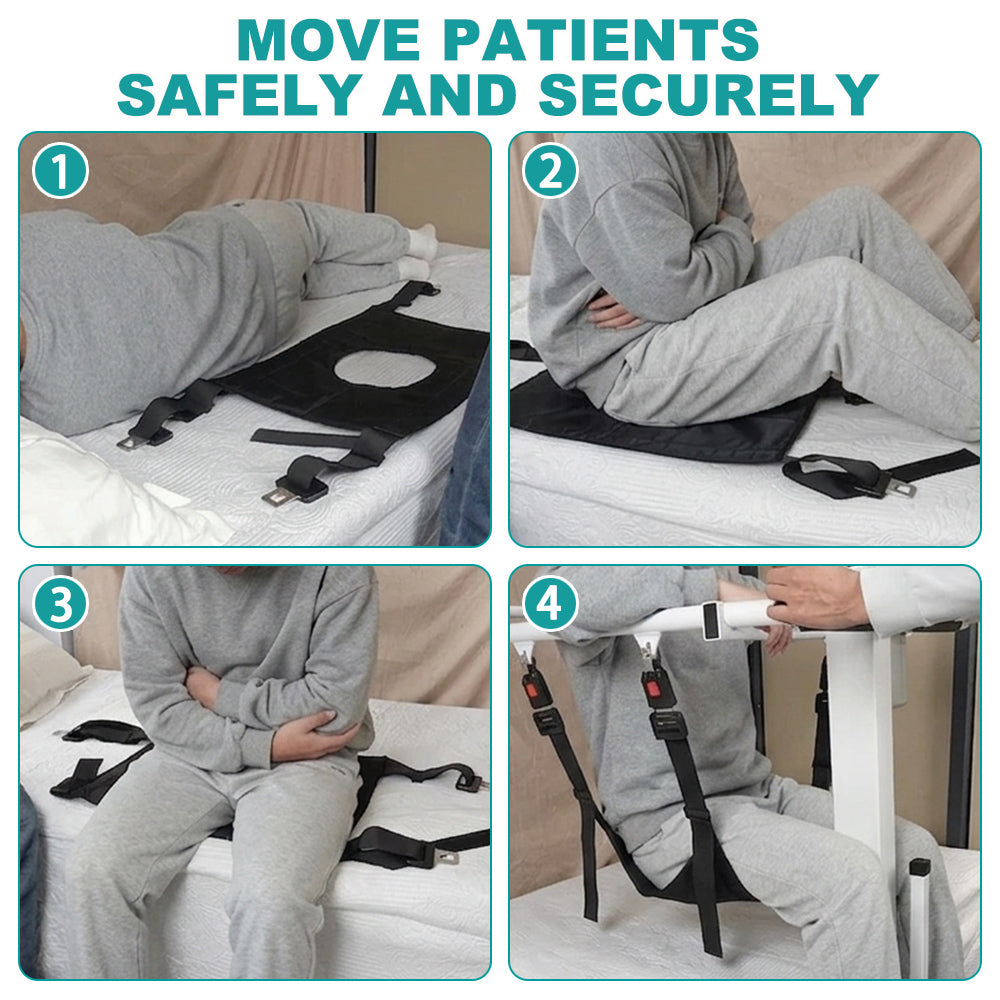 MOVE PATIENTS SAFELY AND SECURELY

1

2

3

4