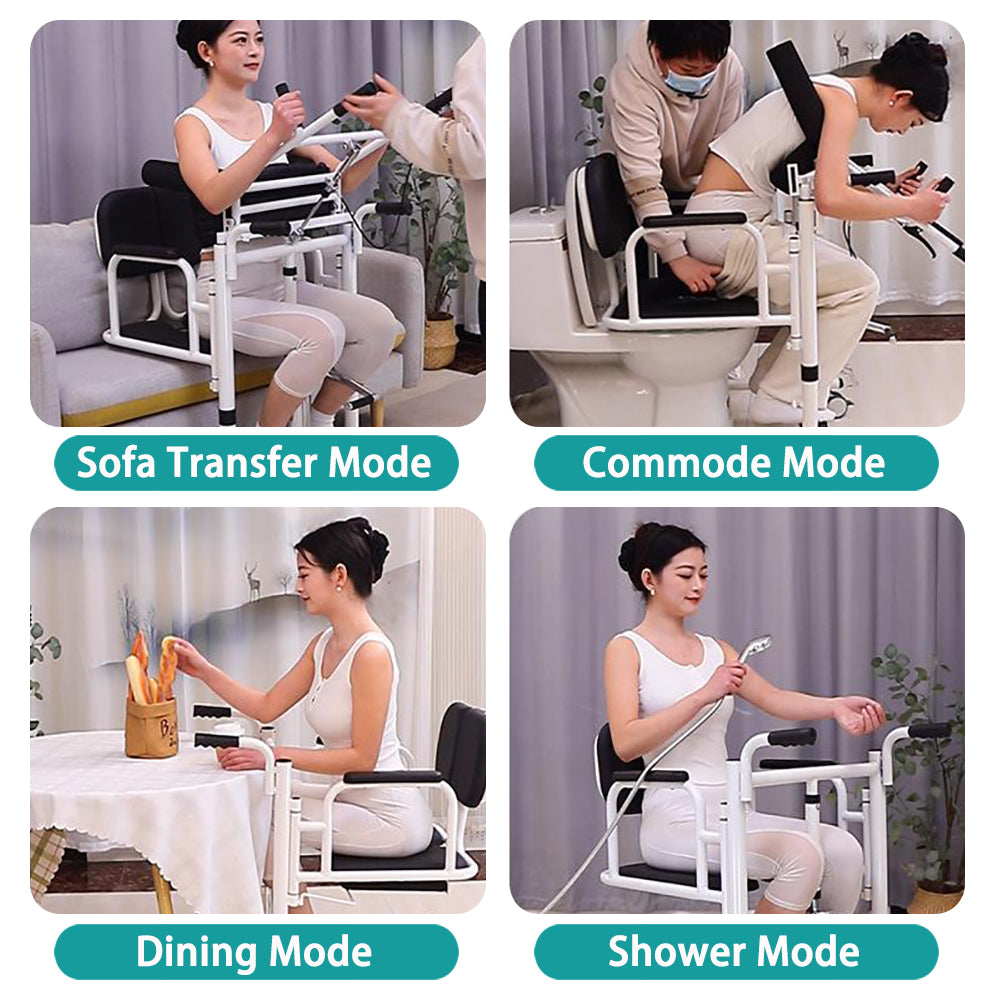 Sofa Transfer Mode

Commode Mode

Dining Mode

Shower Mode